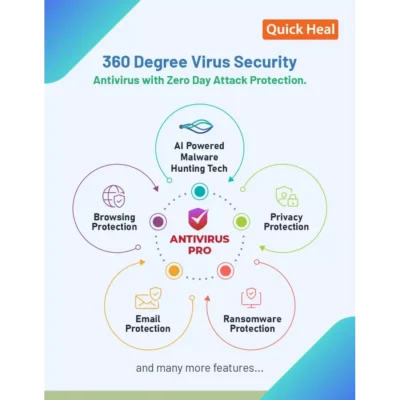 Quick Heal

360 Degree Virus Security

Antivirus with Zero Day Attack Protection.

AI Powered Malware Hunting Tech

Browsing Protection

ANTIVIRUS PRO

Privacy Protection

Email Protection

Ransomware Protection

and many more features...